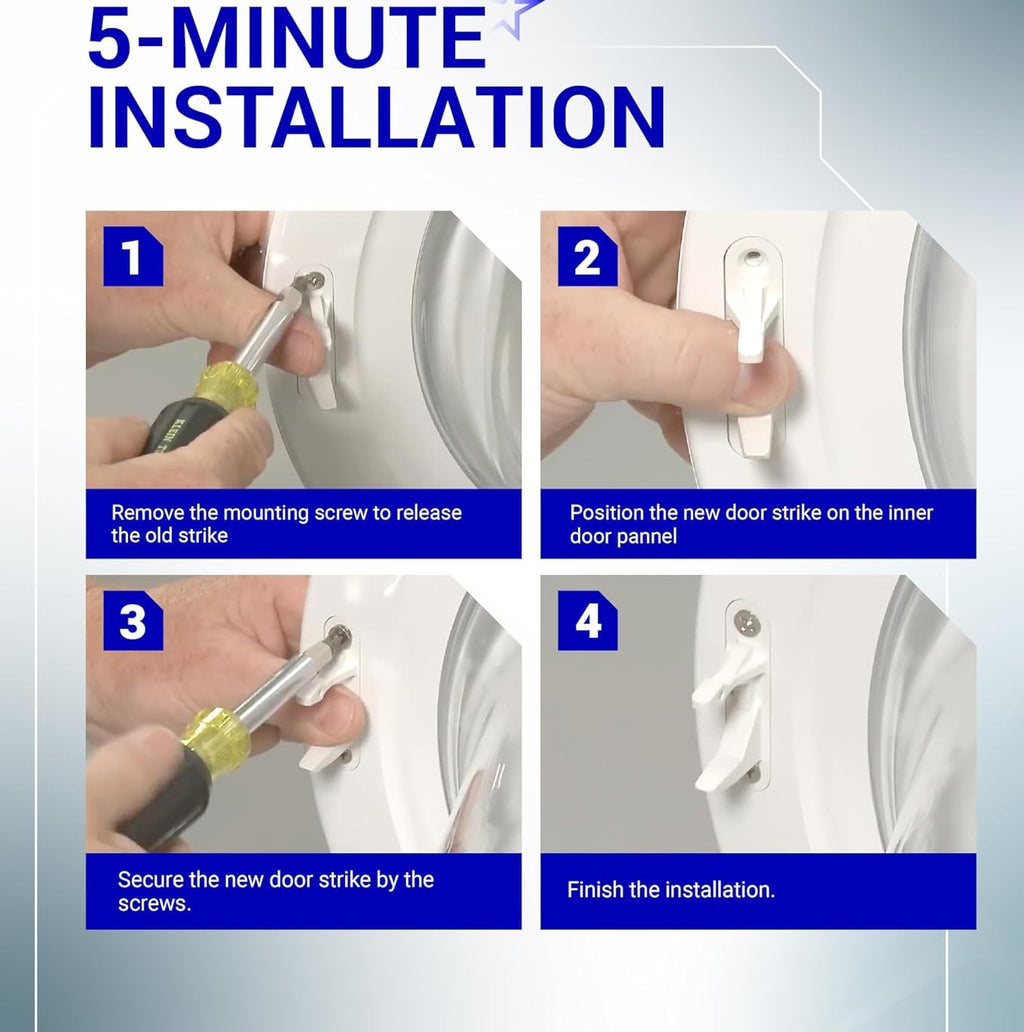 5-MINUTE INSTALLATION

1

Remove the mounting screw to release the old strike

2

Position the new door strike on the inner door pannel

3

Secure the new door strike by the screws.

4

Finish the installation.